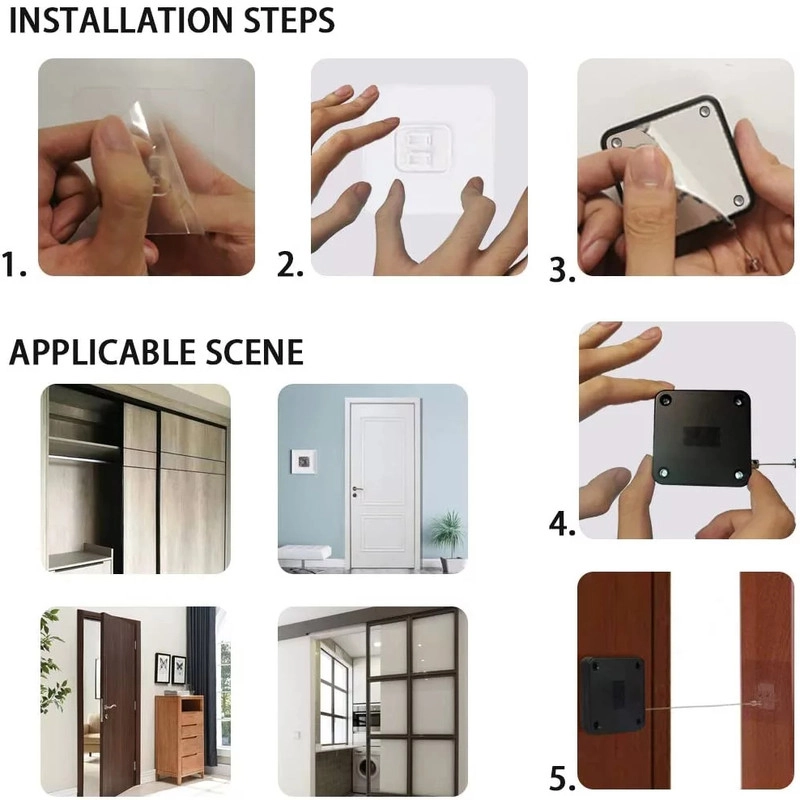 INSTALLATION STEPS

1.

2.

3.

APPLICABLE SCENE

4.

5.